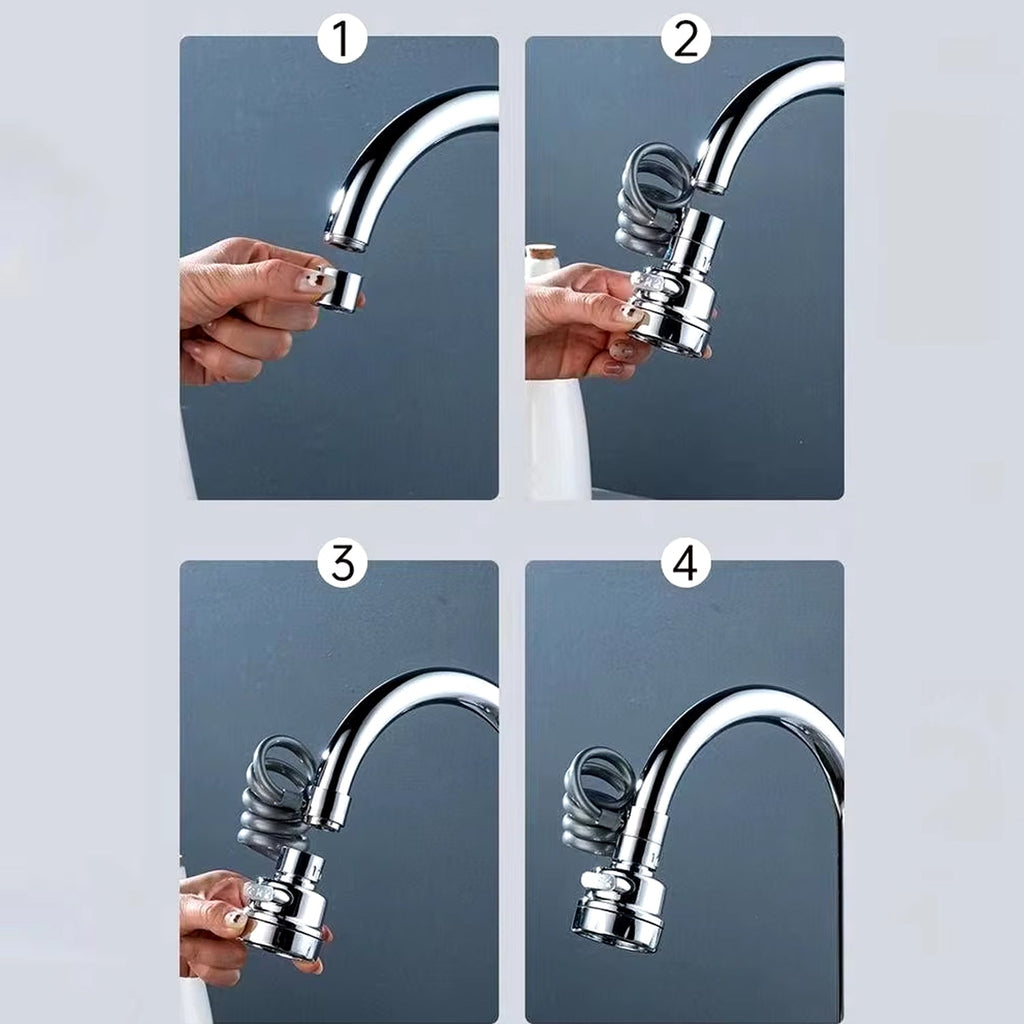 1

2

3

4