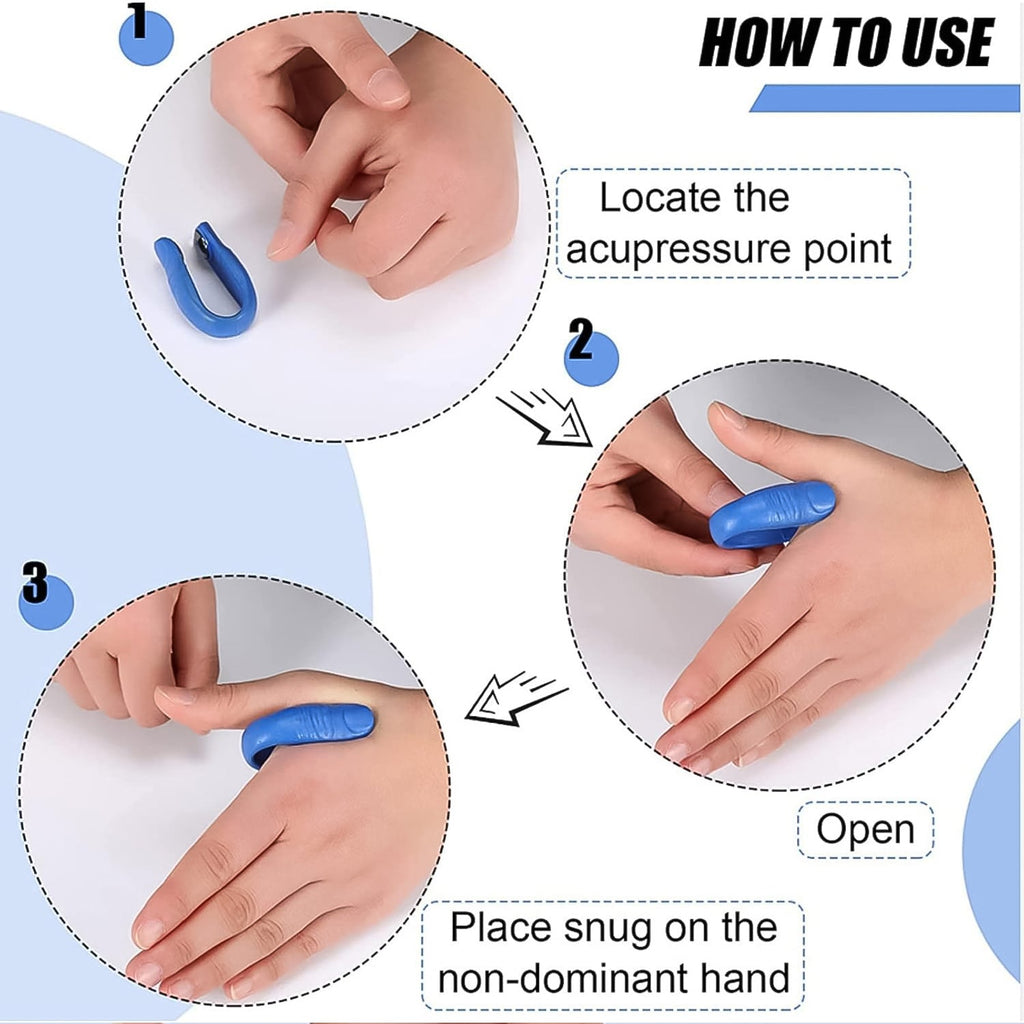 HOW TO USE

1

Locate the acupressure point

2

Open

3

Place snug on the non-dominant hand