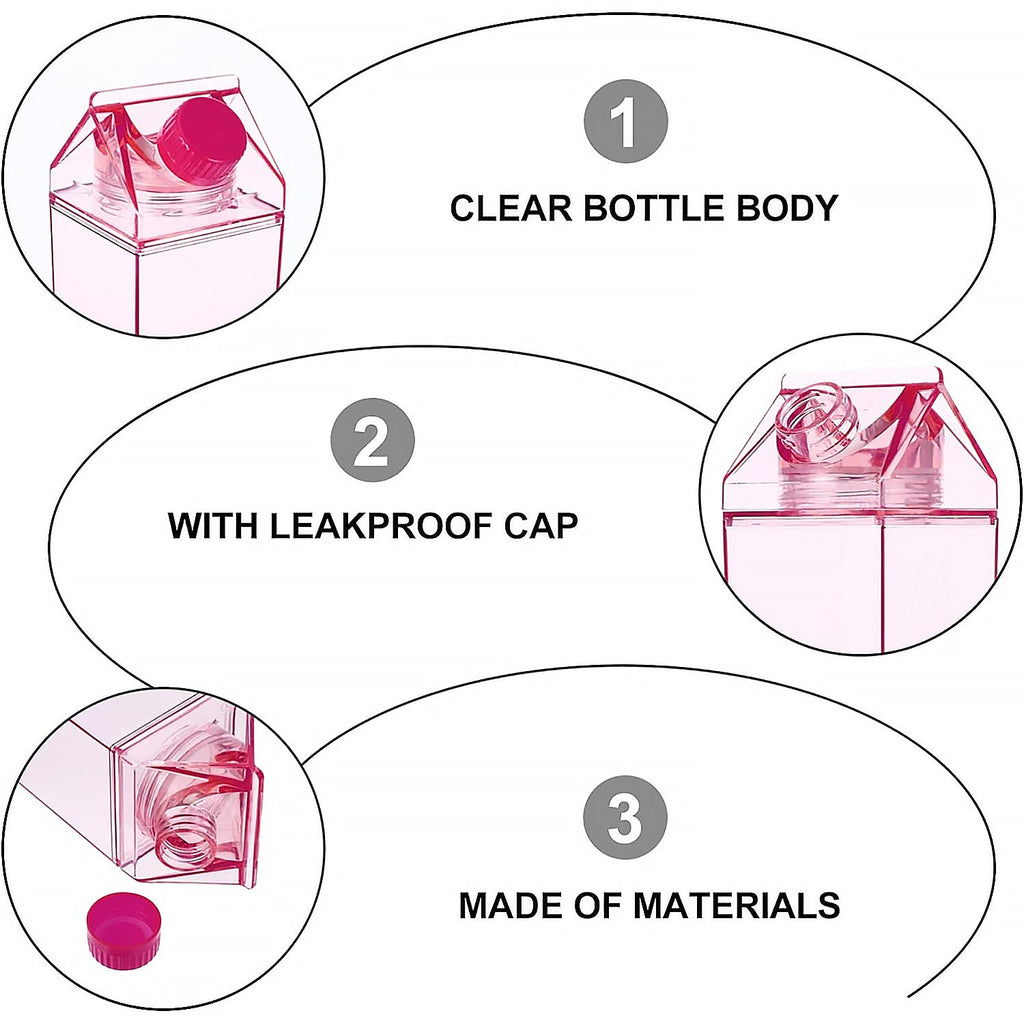 1

CLEAR BOTTLE BODY

2

WITH LEAKPROOF CAP

3

MADE OF MATERIALS